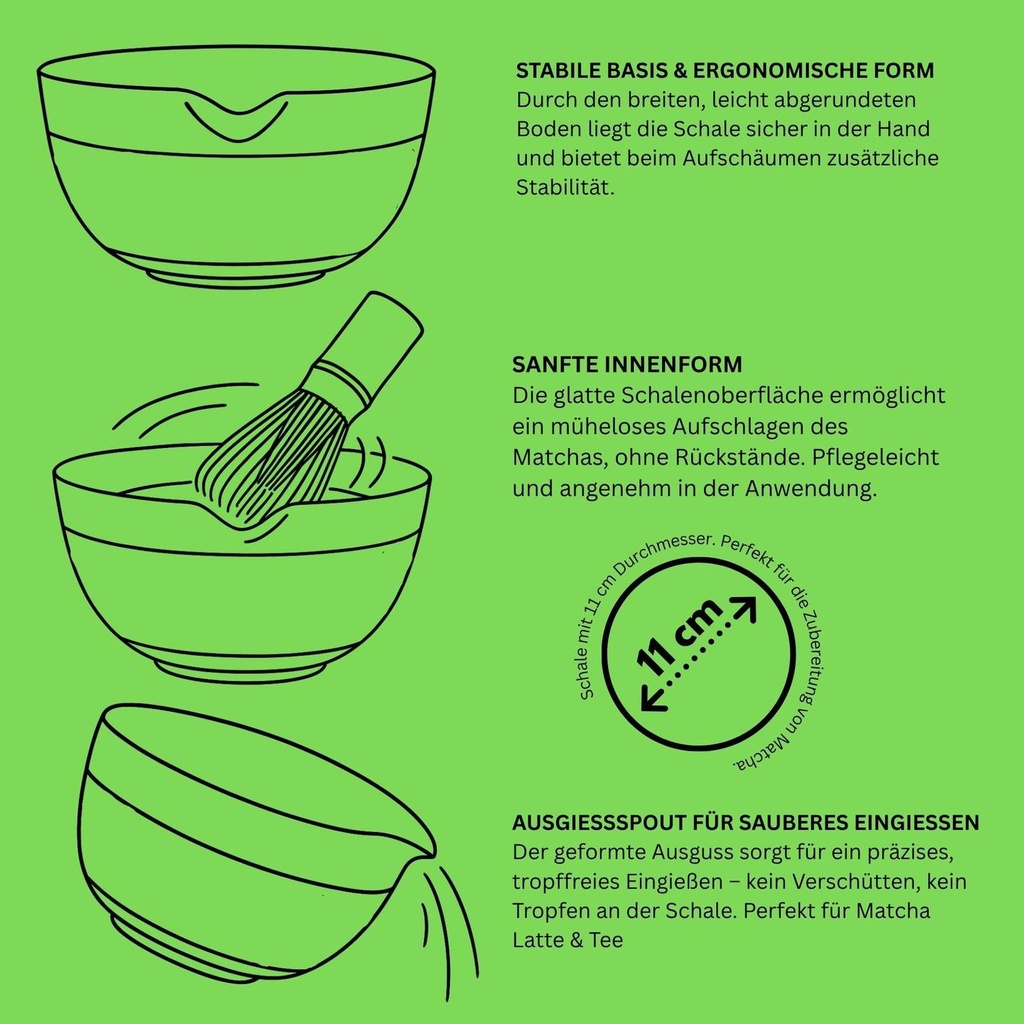 STABILE BASIS & ERGONOMISCHE FORM
Durch den breiten, leicht abgerundeten Boden liegt die Schale sicher in der Hand und bietet beim Aufschäumen zusätzliche Stabilität.

SANFTE INNENFORM
Die glatte Schalenoberfläche ermöglicht ein müheloses Aufschlagen des Matchas, ohne Rückstände. Pflegeleicht und angenehm in der Anwendung.

Schale mit 11 cm Durchmesser. Perfekt für die Zubereitung von Matcha.

11 cm

AUSGIESSSPOUT FÜR SAUBERES EINGIESSEN
Der geformte Ausguss sorgt für ein präzises, tropffreies Eingießen – kein Verschütten, kein Tropfen an der Schale. Perfekt für Matcha Latte & Tee